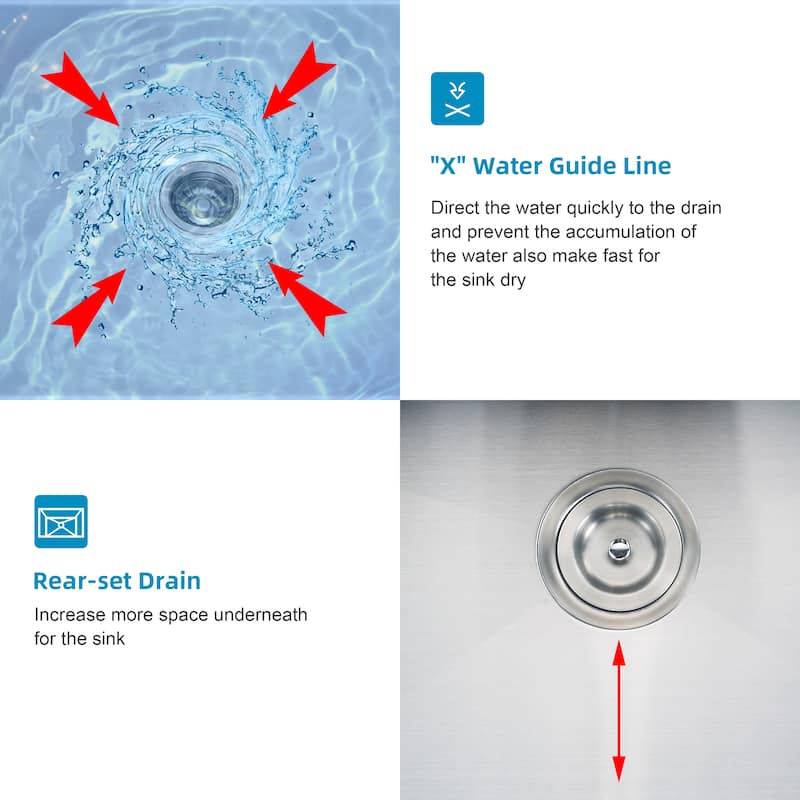 "X" Water Guide Line

Direct the water quickly to the drain and prevent the accumulation of the water also make fast for the sink dry

Rear-set Drain

Increase more space underneath for the sink